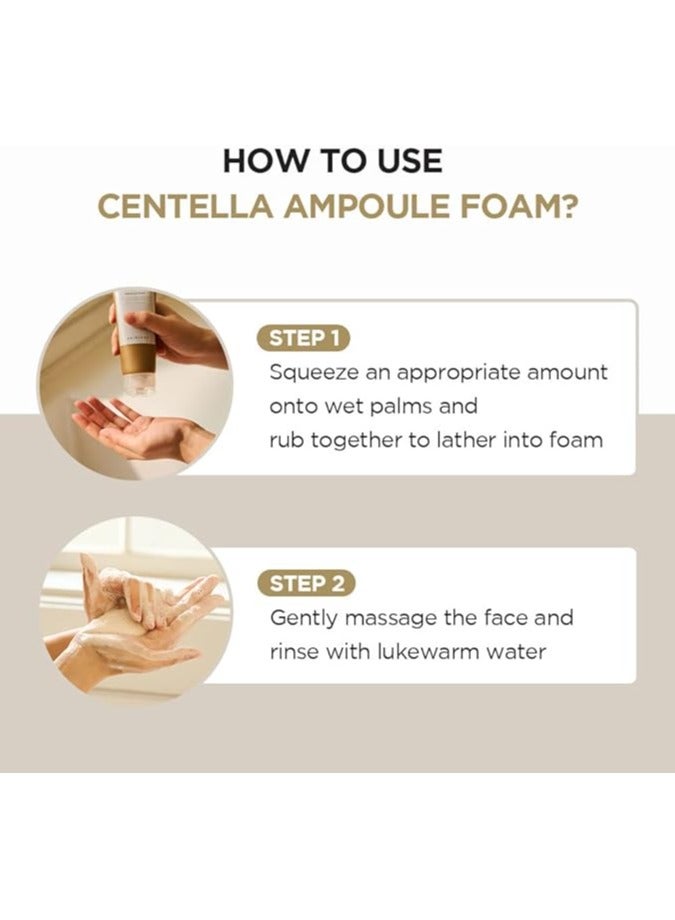 HOW TO USE
CENTELLA AMPOULE FOAM?

STEP 1
Squeeze an appropriate amount onto wet palms and rub together to lather into foam

STEP 2
Gently massage the face and rinse with lukewarm water